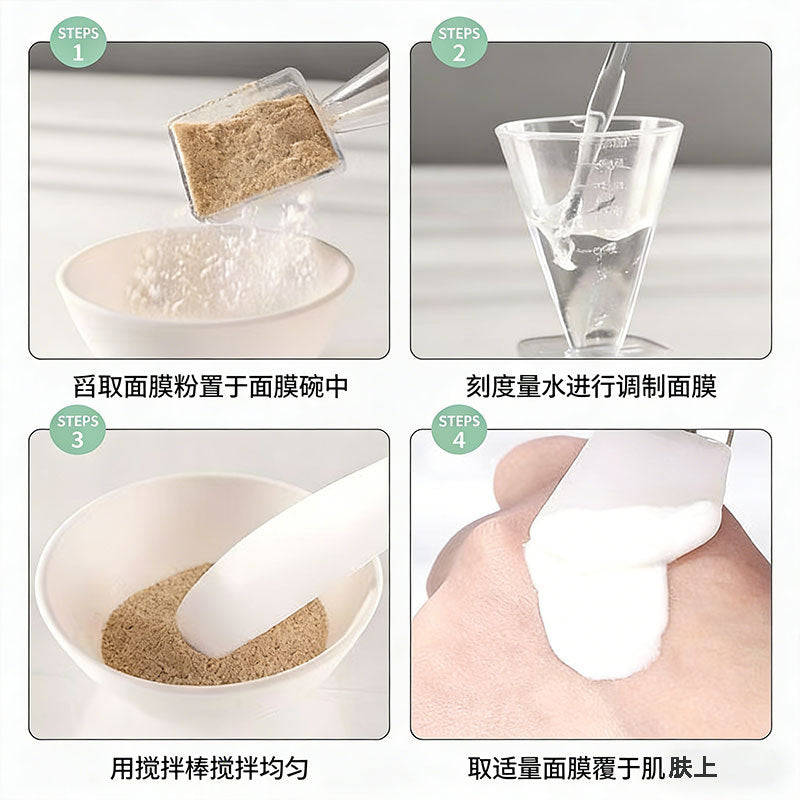 STEPS 1

舀取面膜粉置于面膜碗中

STEPS 2

刻度量水进行调制面膜

STEPS 3

用搅拌棒搅拌均匀

STEPS 4

取适量面膜覆于肌肤上